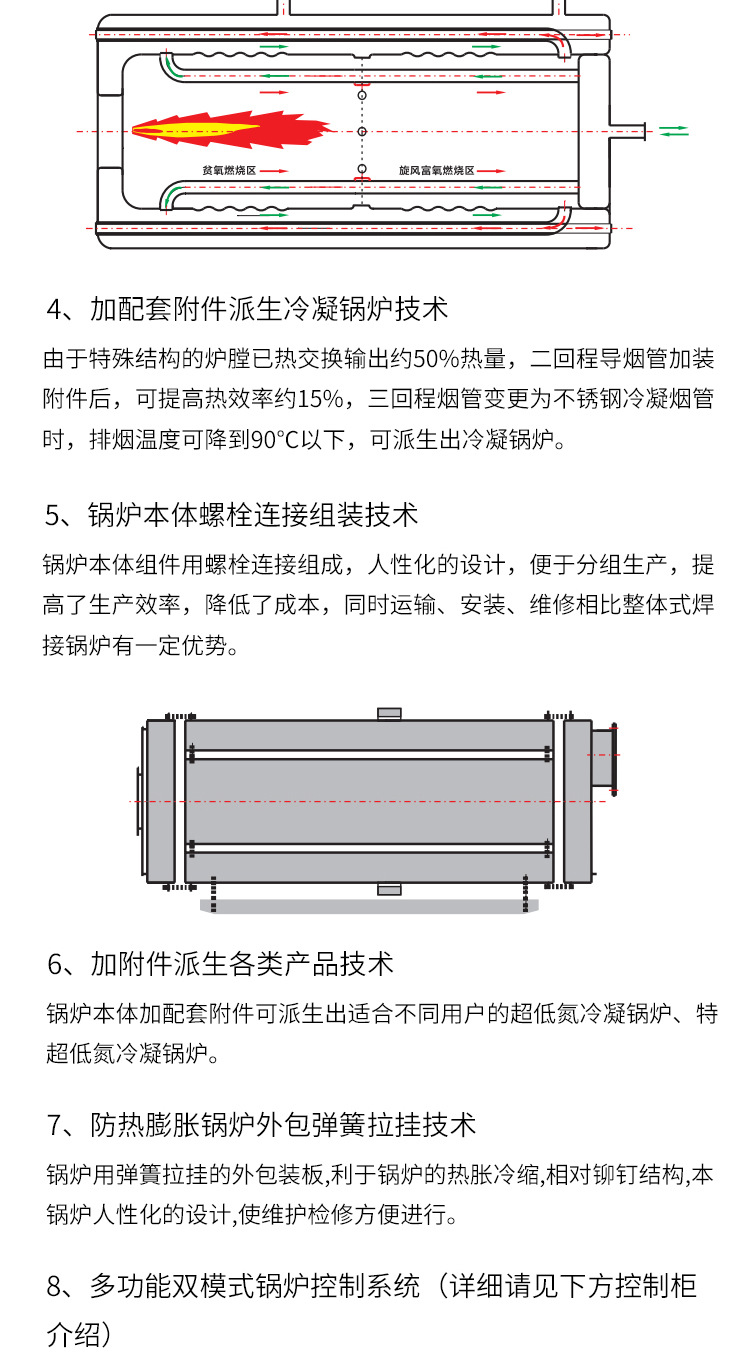 贫氧燃烧区

旋风富氧燃烧区

4、加配套附件派生冷凝锅炉技术

由于特殊结构的炉膛已热交换输出约50%热量，二回程导烟管加装附件后，可提高热效率约15%，三回程烟管变更为不锈钢冷凝烟管时，排烟温度可降到90°C以下，可派生出冷凝锅炉。

5、锅炉本体螺栓连接组装技术

锅炉本体组件用螺栓连接组成，人性化的设计，便于分组生产，提高了生产效率，降低了成本，同时运输、安装、维修相比整体式焊接锅炉有一定优势。

6、加附件派生各类产品技术

锅炉本体加配套附件可派生出适合不同用户的超低氮冷凝锅炉、特超低氮冷凝锅炉。

7、防热膨胀锅炉外包弹簧拉挂技术

锅炉用弹簧拉挂的外包装板,利于锅炉的热胀冷缩,相对铆钉结构,本锅炉人性化的设计,使维护检修方便进行。

8、多功能双模式锅炉控制系统（详细请见下方控制柜介绍）